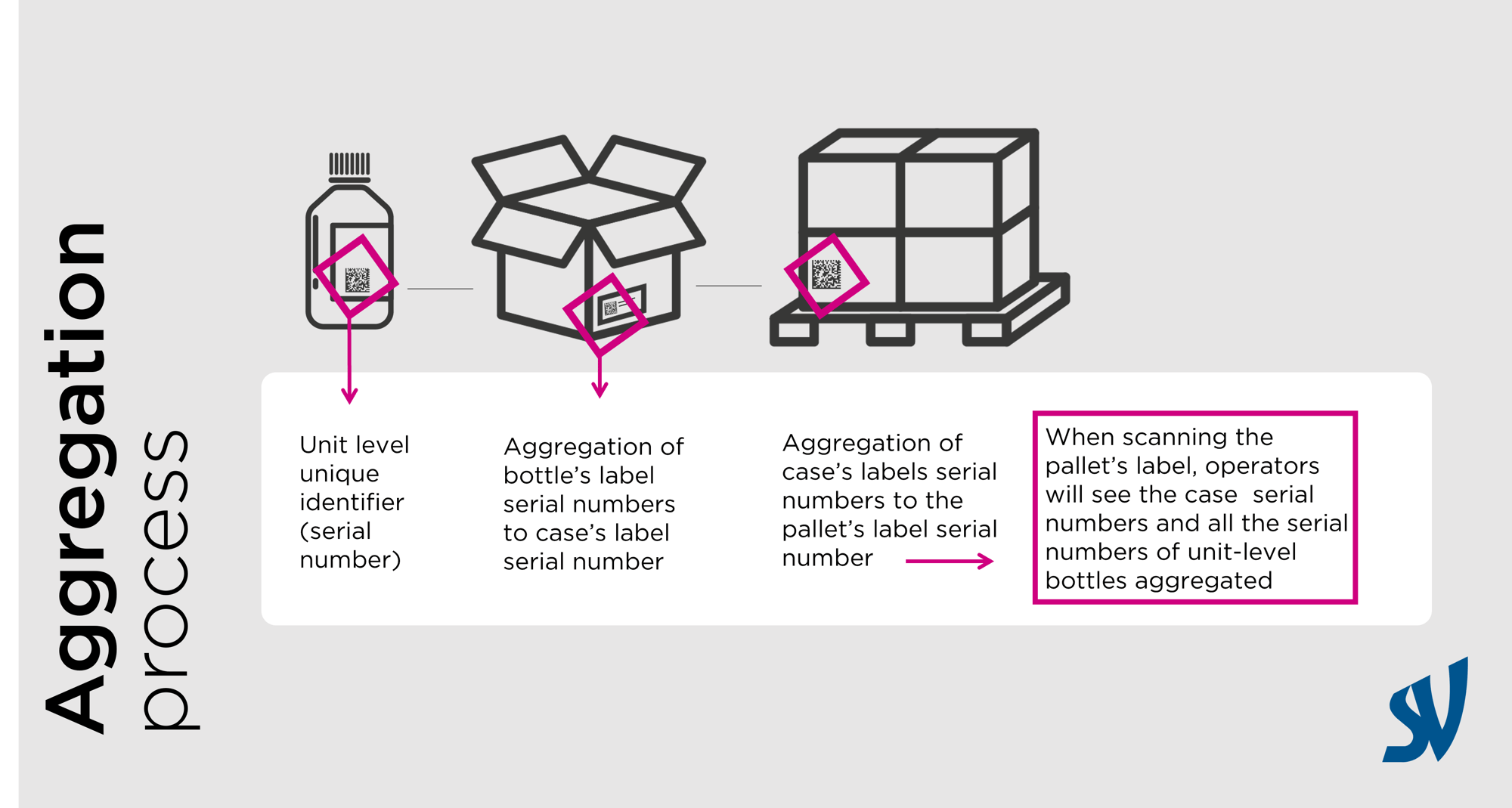 Aggregation process

Unit level unique identifier (serial number)

Aggregation of bottle's label serial numbers to case's label serial number

Aggregation of case's labels serial numbers to the pallet's label serial number

When scanning the pallet's label, operators will see the case serial numbers and all the serial numbers of unit-level bottles aggregated